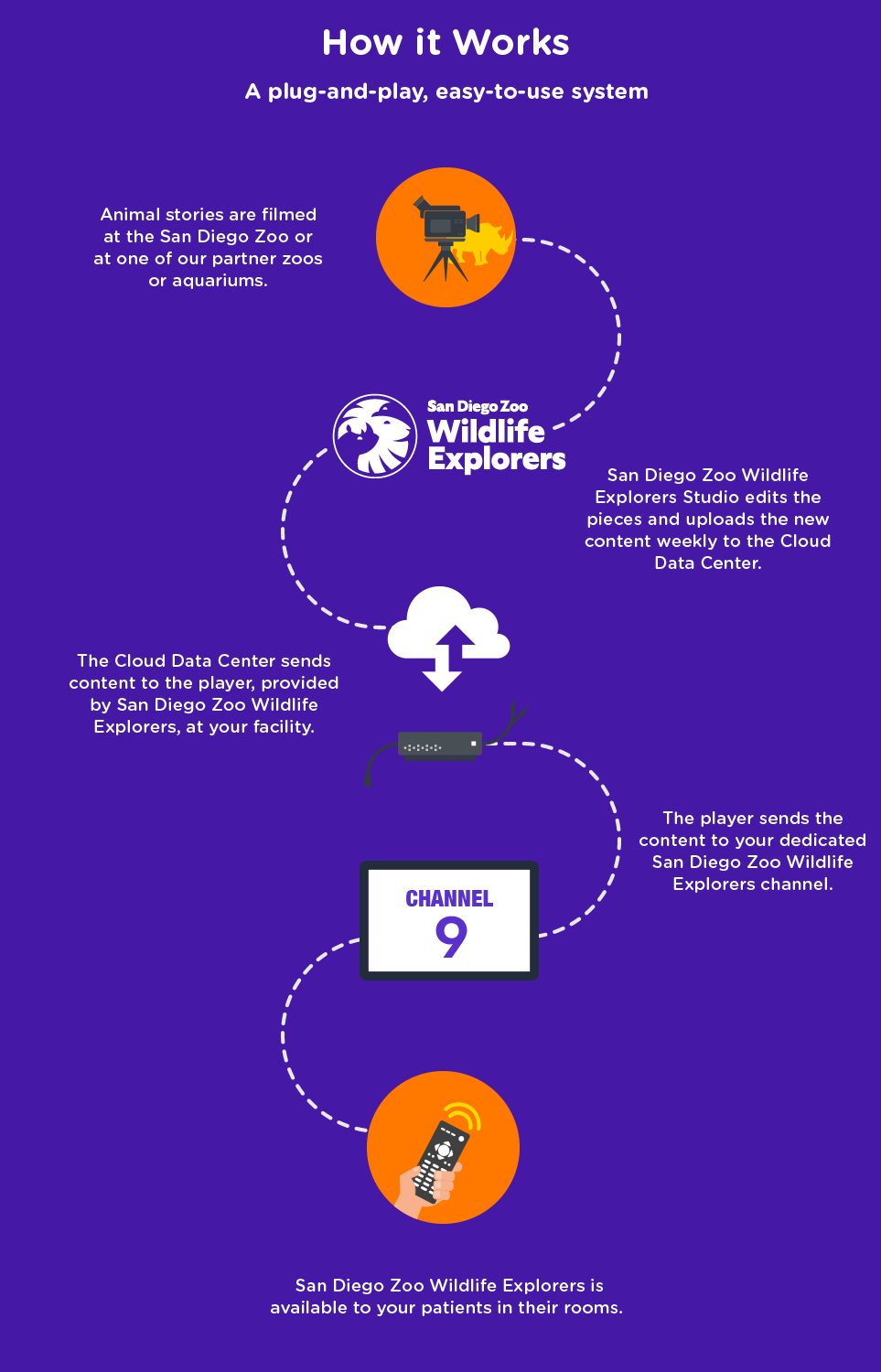 How it Works

A plug-and-play, easy-to-use system

Animal stories are filmed at the San Diego Zoo or at one of our partner zoos or aquariums.

San Diego Zoo Wildlife Explorers

San Diego Zoo Wildlife Explorers Studio edits the pieces and uploads the new content weekly to the Cloud Data Center.

The Cloud Data Center sends content to the player, provided by San Diego Zoo Wildlife Explorers, at your facility.

The player sends the content to your dedicated San Diego Zoo Wildlife Explorers channel.

CHANNEL 9

San Diego Zoo Wildlife Explorers is available to your patients in their rooms.